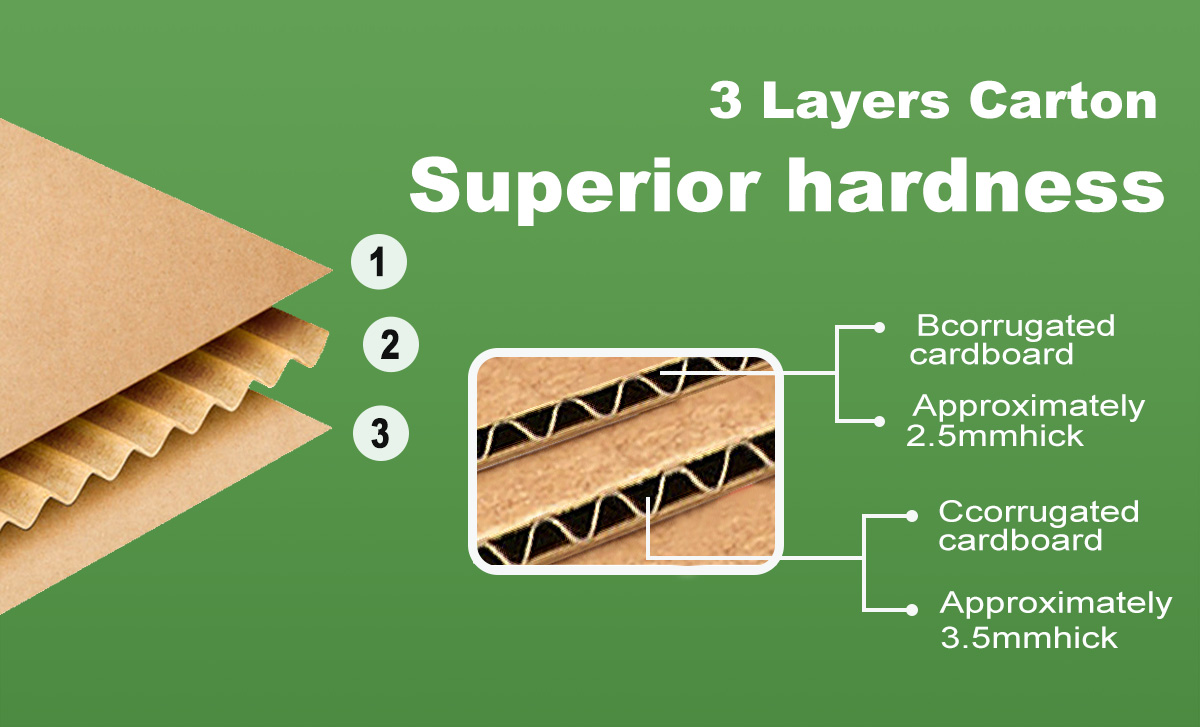 3 Layers Carton
Superior hardness

1
2
3

Bcorrugated cardboard
Approximately 2.5mmhick

Ccorrugated cardboard
Approximately 3.5mmhick